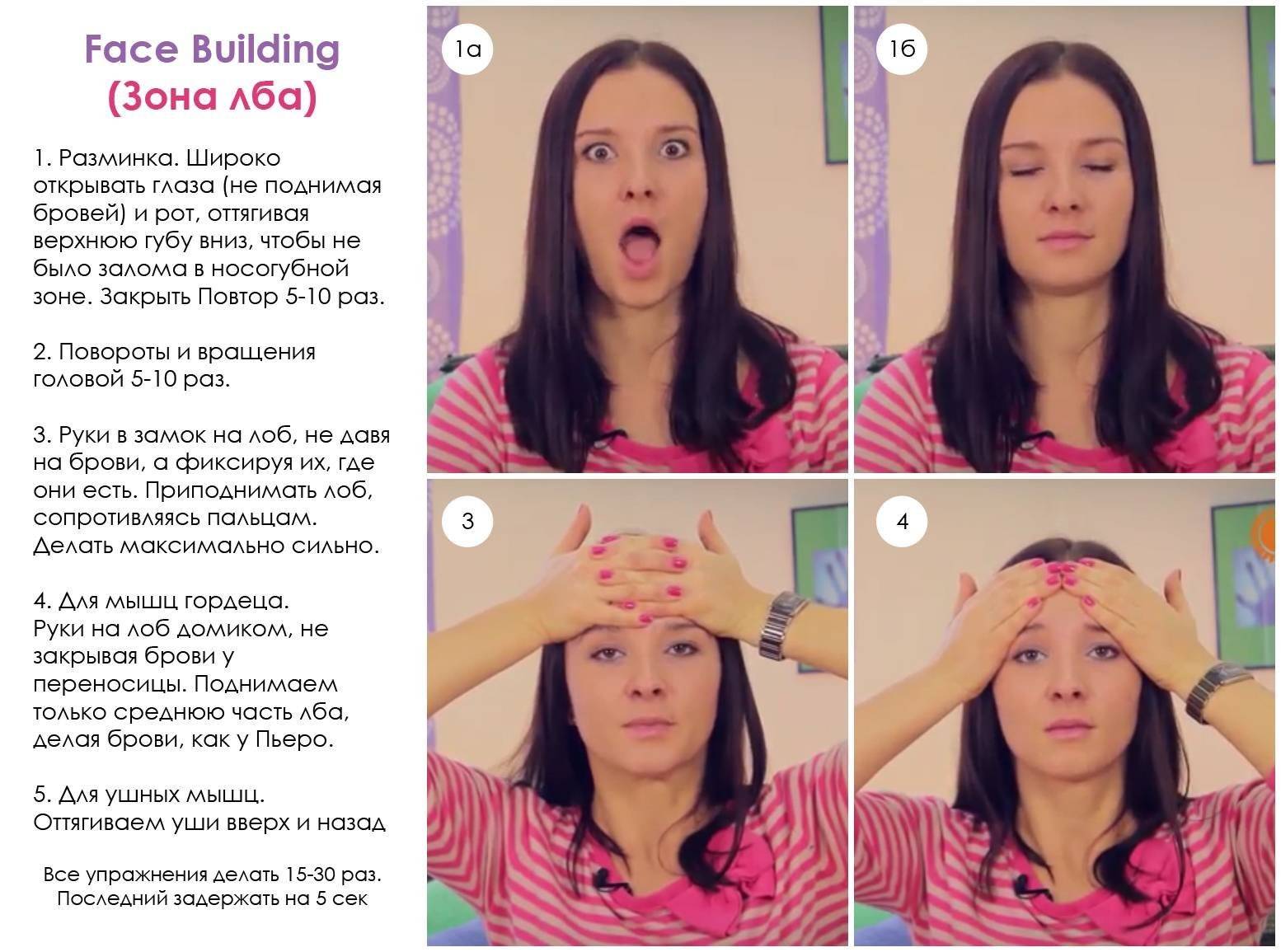 Face Building
(Зона лба)

1. Разминка. Широко открывать глаза (не поднимая бровей) и рот, оттягивая верхнюю губу вниз, чтобы не было залома в носогубной зоне. Закрыть Повтор 5-10 раз.

2. Повороты и вращения головой 5-10 раз.

3. Руки в замок на лоб, не давя на брови, а фиксируя их, где они есть. Приподнимать лоб, сопротивляясь пальцам. Делать максимально сильно.

4. Для мышц гордеца.
Руки на лоб домиком, не закрывая брови у переносицы. Поднимаем только среднюю часть лба, делая брови, как у Пьеро.

5. Для ушных мышц.
Оттягиваем уши вверх и назад

Все упражнения делать 15-30 раз.
Последний задержать на 5 сек

1а

1б

3

4