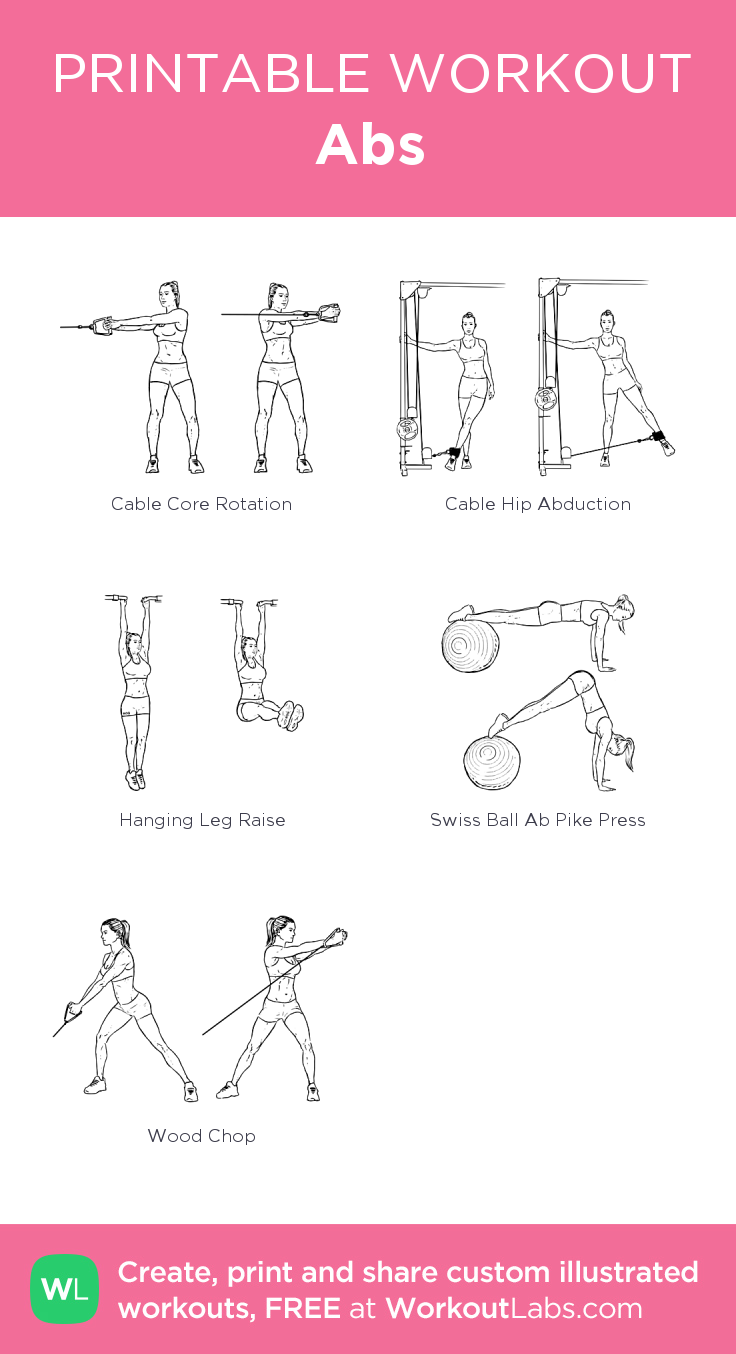 PRINTABLE WORKOUT
Abs

Cable Core Rotation

Cable Hip Abduction

Hanging Leg Raise

Swiss Ball Ab Pike Press

Wood Chop

WL

Create, print and share custom illustrated workouts, FREE at WorkoutLabs.com